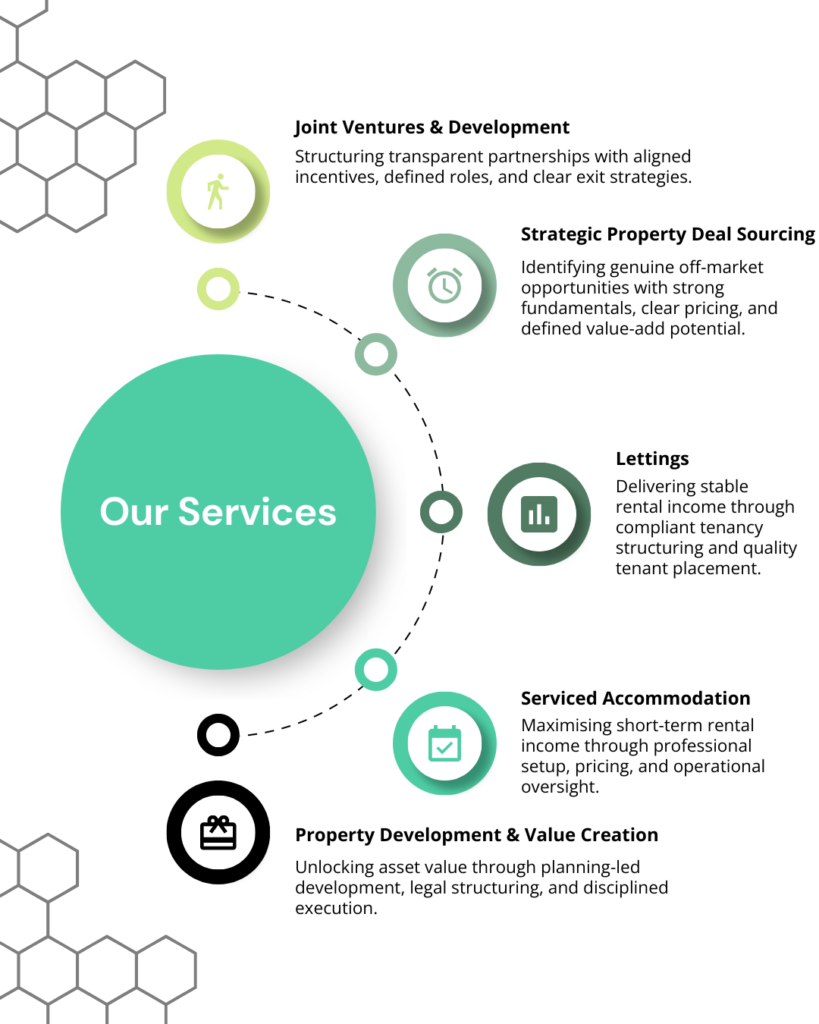 Joint Ventures & Development
Structuring transparent partnerships with aligned incentives, defined roles, and clear exit strategies.

Strategic Property Deal Sourcing
Identifying genuine off-market opportunities with strong fundamentals, clear pricing, and defined value-add potential.

Our Services

Lettings
Delivering stable rental income through compliant tenancy structuring and quality tenant placement.

Serviced Accommodation
Maximising short-term rental income through professional setup, pricing, and operational oversight.

Property Development & Value Creation
Unlocking asset value through planning-led development, legal structuring, and disciplined execution.